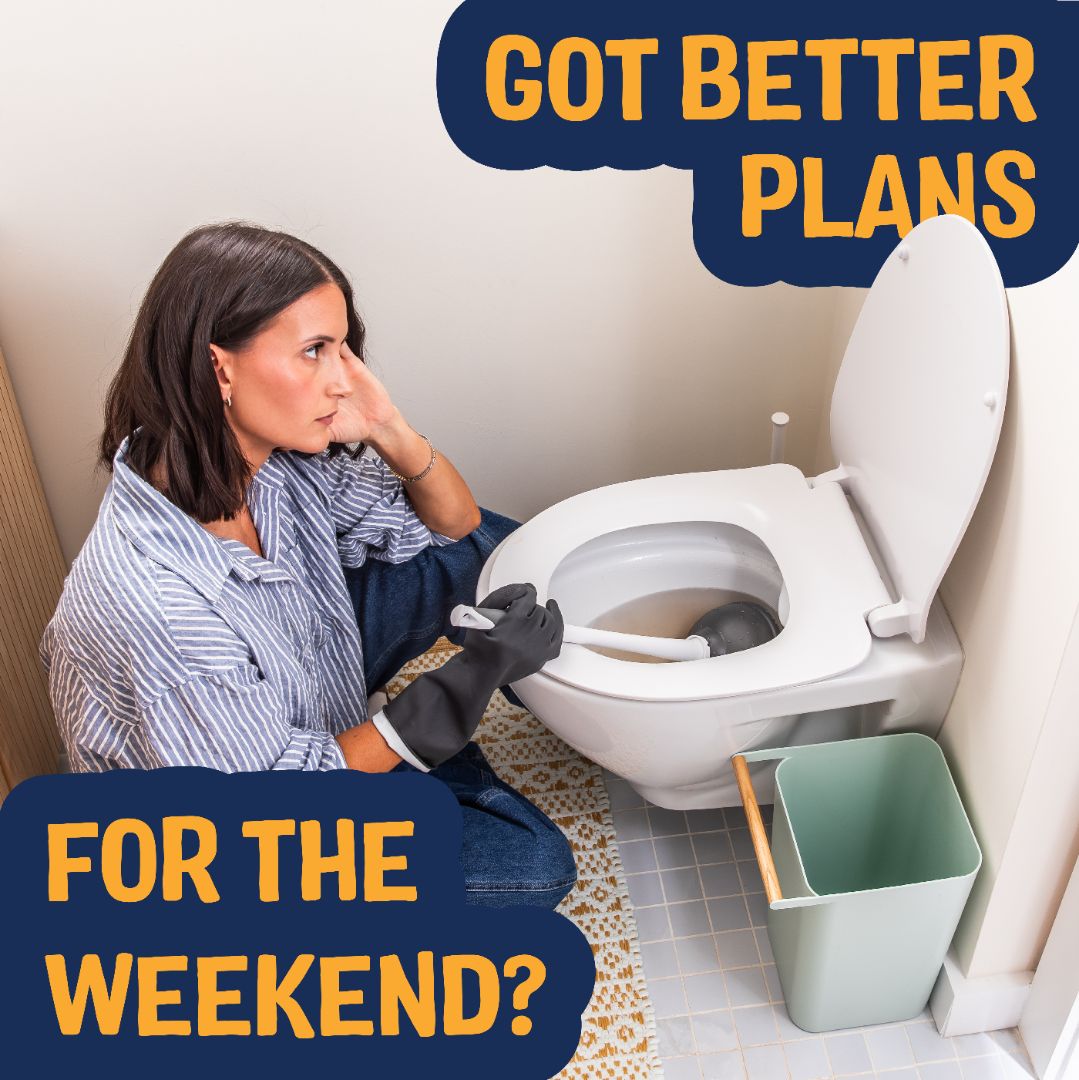 GOT BETTER PLANS

FOR THE WEEKEND?