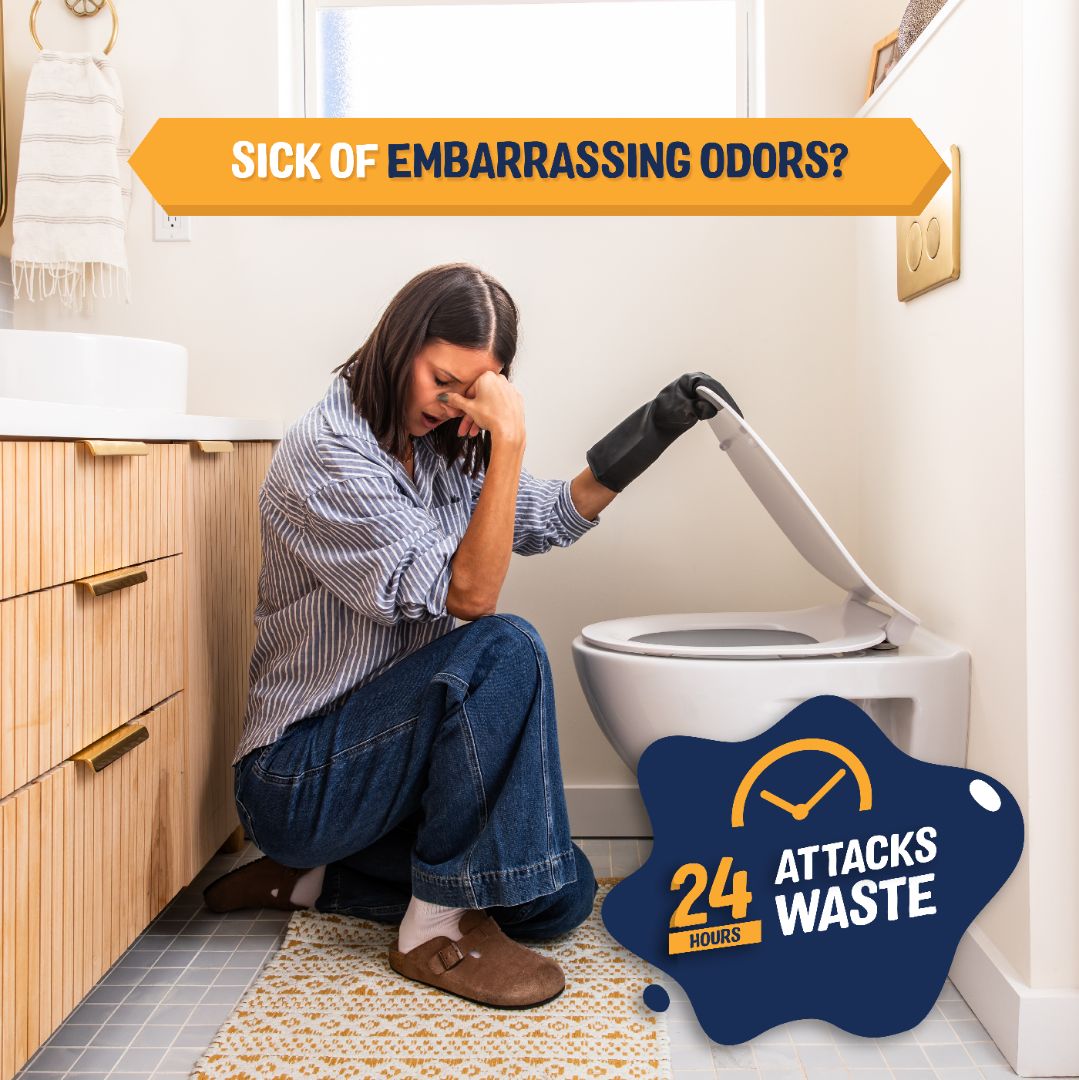 SICK OF EMBARRASSING ODORS?

24 HOURS ATTACKS WASTE